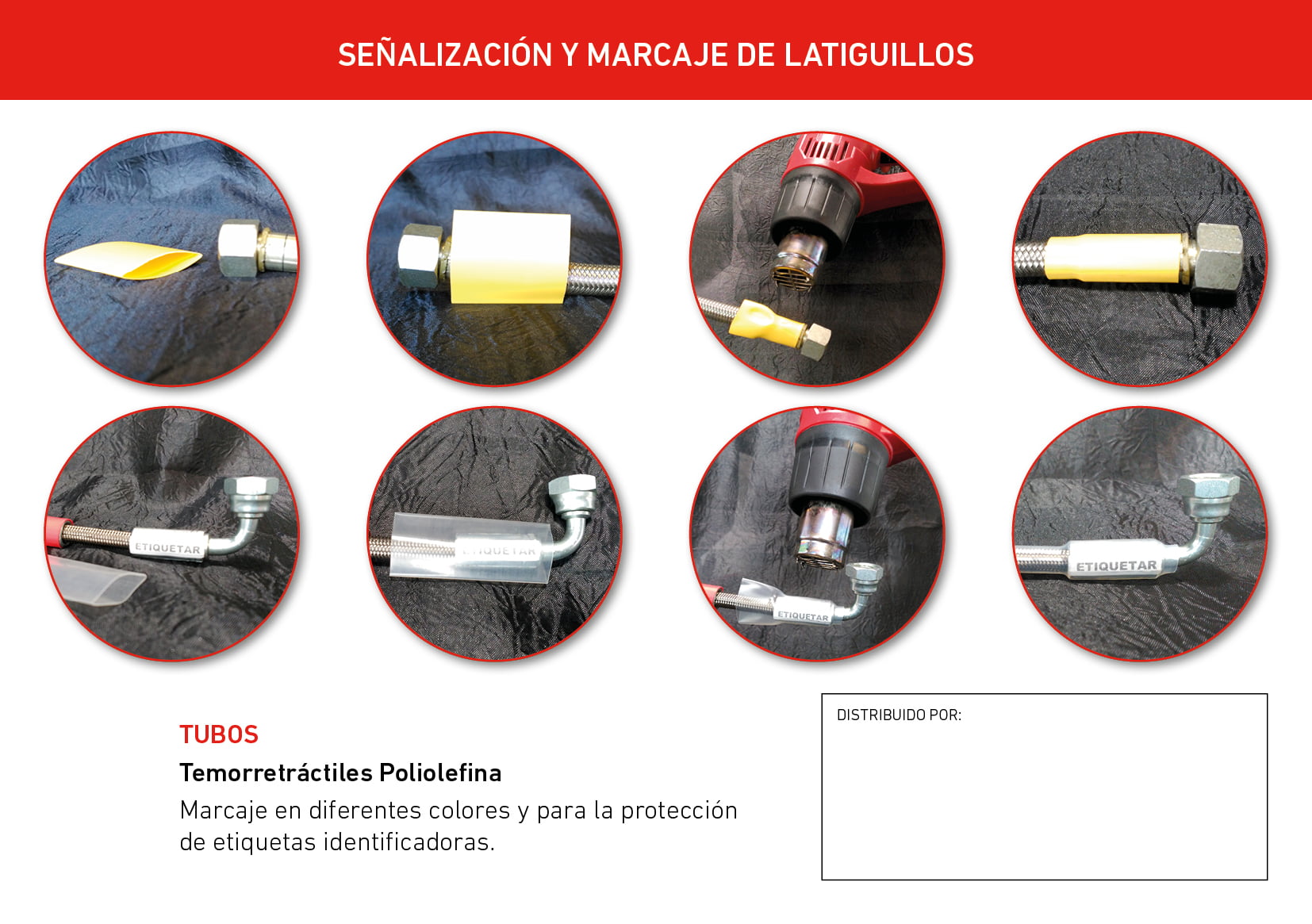 SEÑALIZACIÓN Y MARCAJE DE LATIGUILLOS

ETIQUETAR

ETIQUETAR

ETIQUETAR

ETIQUETAR

TUBOS

Temorretráctiles Poliolefina

Marcaje en diferentes colores y para la protección de etiquetas identificadoras.

DISTRIBUIDO POR: